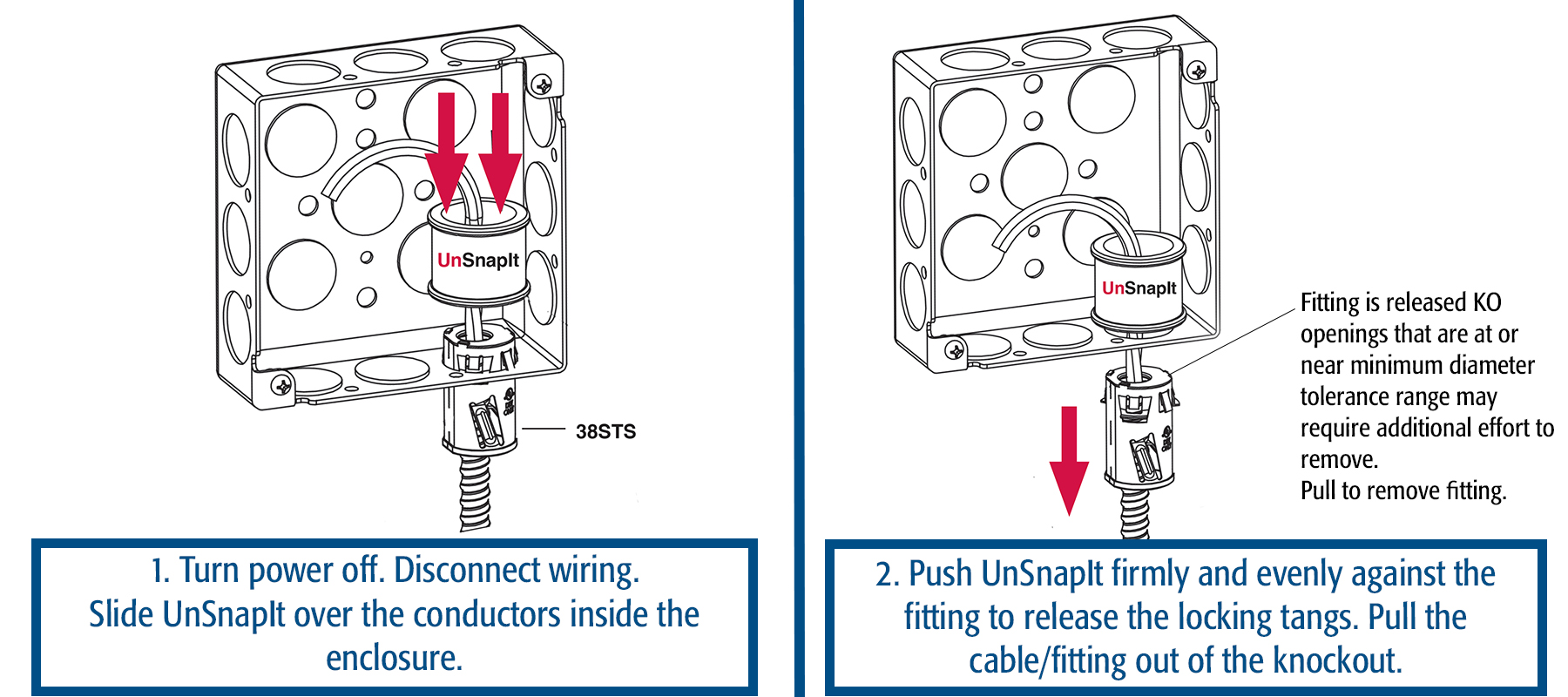 UnSnapIt

38STS

1. Turn power off. Disconnect wiring. Slide UnSnapIt over the conductors inside the enclosure.

UnSnapIt

Fitting is released KO openings that are at or near minimum diameter tolerance range may require additional effort to remove.
Pull to remove fitting.

2. Push UnSnapIt firmly and evenly against the fitting to release the locking tangs. Pull the cable/fitting out of the knockout.