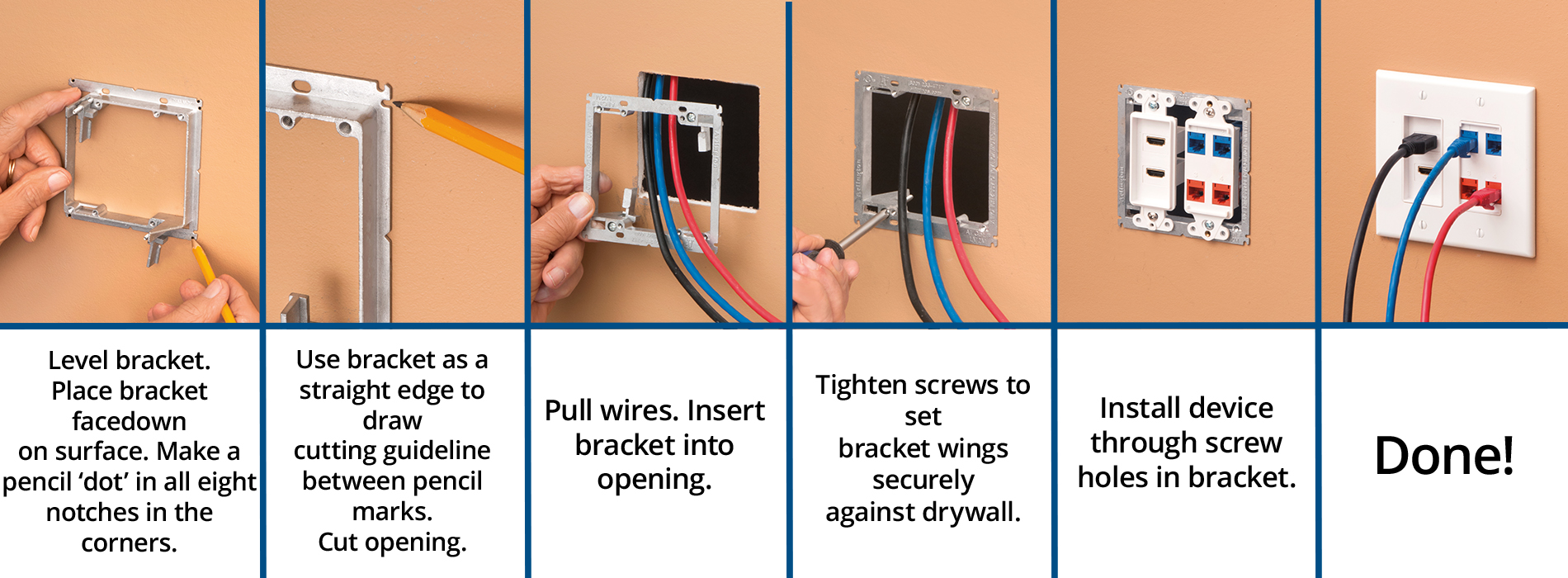 Level bracket. Place bracket facedown on surface. Make a pencil ‘dot’ in all eight notches in the corners.

Use bracket as a straight edge to draw cutting guideline between pencil marks. Cut opening.

Pull wires. Insert bracket into opening.

Tighten screws to set bracket wings securely against drywall.

Install device through screw holes in bracket.

Done!