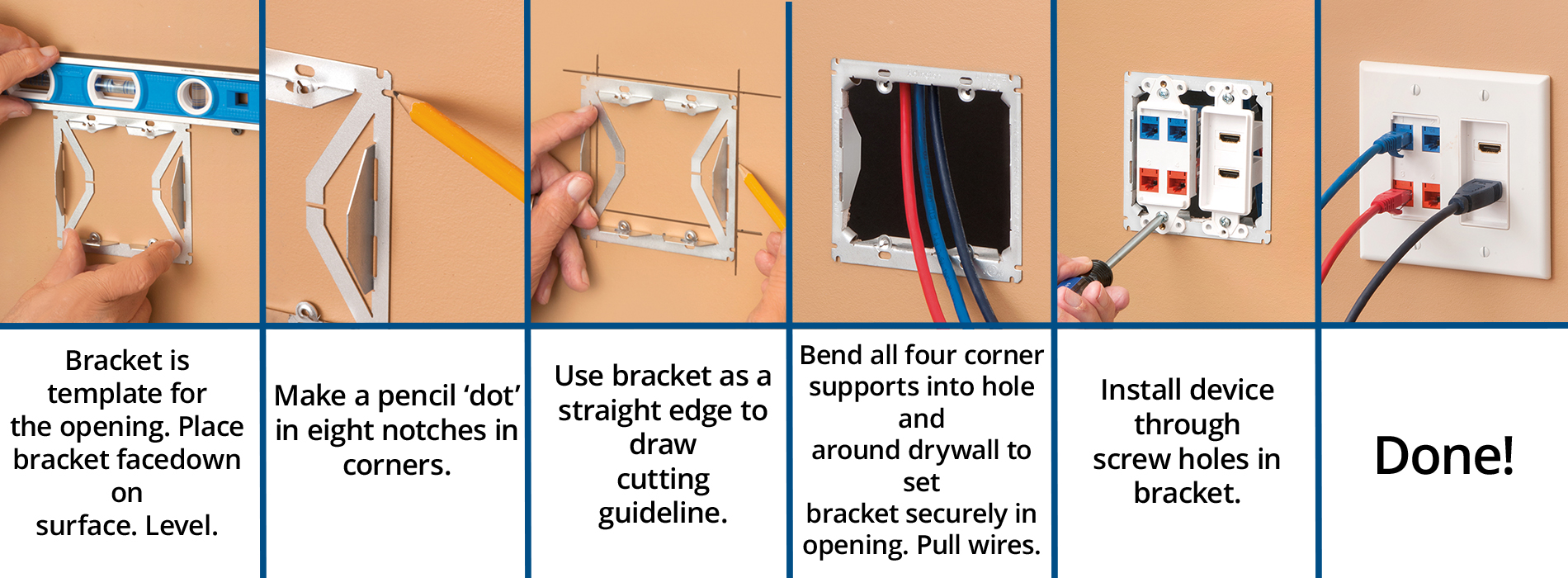 Bracket is template for the opening. Place bracket facedown on surface. Level.

Make a pencil ‘dot’ in eight notches in corners.

Use bracket as a straight edge to draw cutting guideline.

Bend all four corner supports into hole and around drywall to set bracket securely in opening. Pull wires.

Install device through screw holes in bracket.

Done!