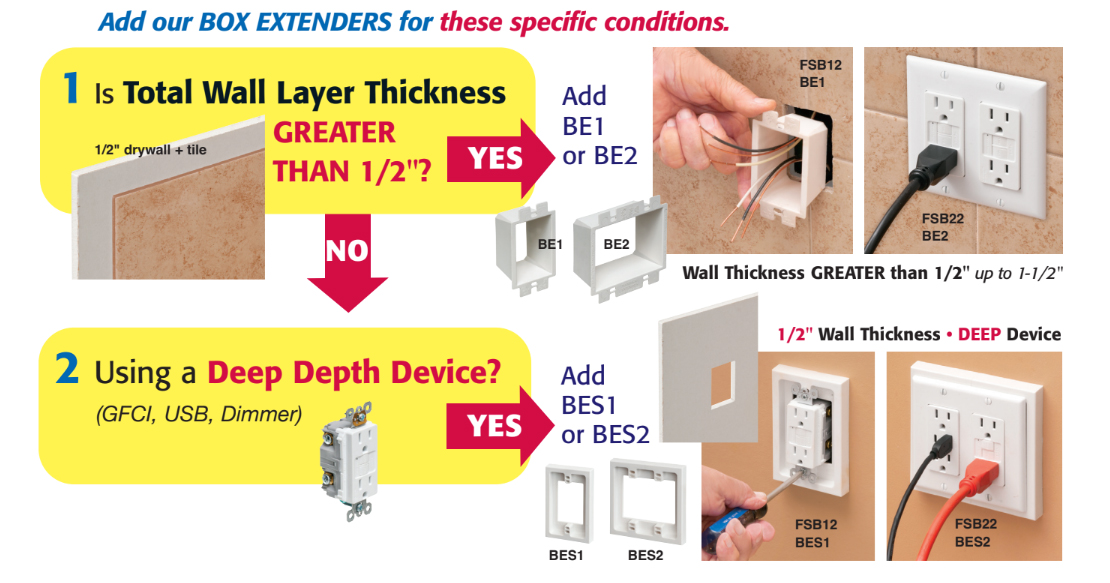 Add our BOX EXTENDERS for these specific conditions.

1 Is Total Wall Layer Thickness GREATER THAN 1/2"?

1/2" drywall + tile

YES

Add BE1 or BE2

BE1 BE2

FSB12 BE1

FSB22 BE2

Wall Thickness GREATER than 1/2" up to 1-1/2"

NO

2 Using a Deep Depth Device?

(GFCI, USB, Dimmer)

YES

Add BES1 or BES2

BES1 BES2

1/2" Wall Thickness • DEEP Device

FSB12 BES1

FSB22 BES2